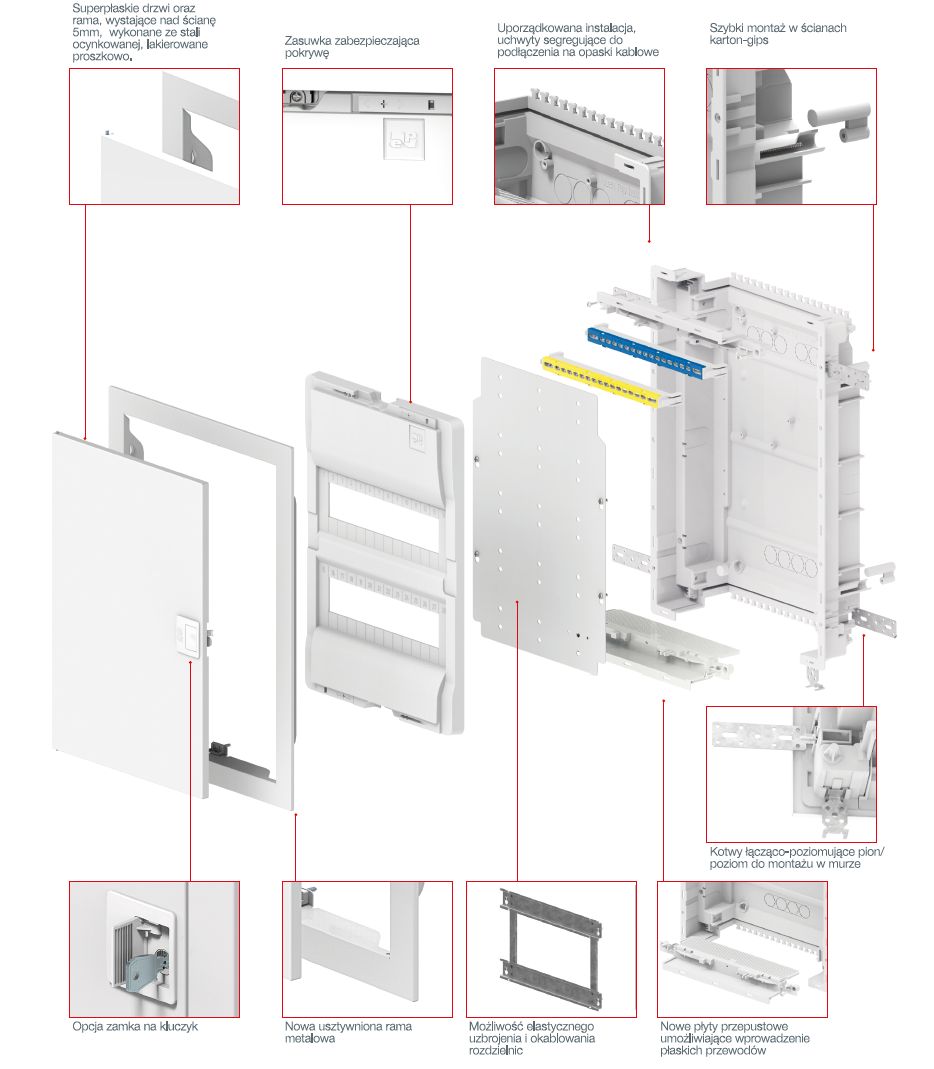 Superpłaskie drzwi oraz rama, wystające nad ścianę 5mm, wykonane ze stali ocynkowanej, lakierowane proszkowo.

Zasuwka zabezpieczająca pokrywę

Uporządkowana instalacja, uchwyty segregujące do podłączenia na opaski kablowe

Szybki montaż w ścianach karton-gips

Kotwy łącząco-poziomujące pion/ poziom do montażu w murze

Opcja zamka na kluczyk

Nowa usztywniona rama metalowa

Możliwość elastycznego uzbrojenia i okablowania rozdzielnic

Nowe płyty przepustowe umożliwiające wprowadzenie płaskich przewodów